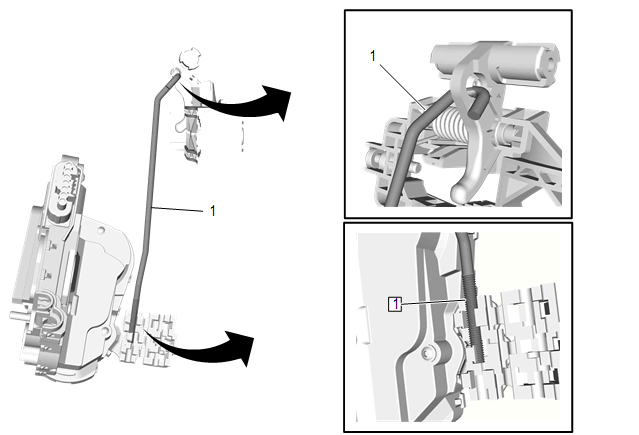 1

1

1