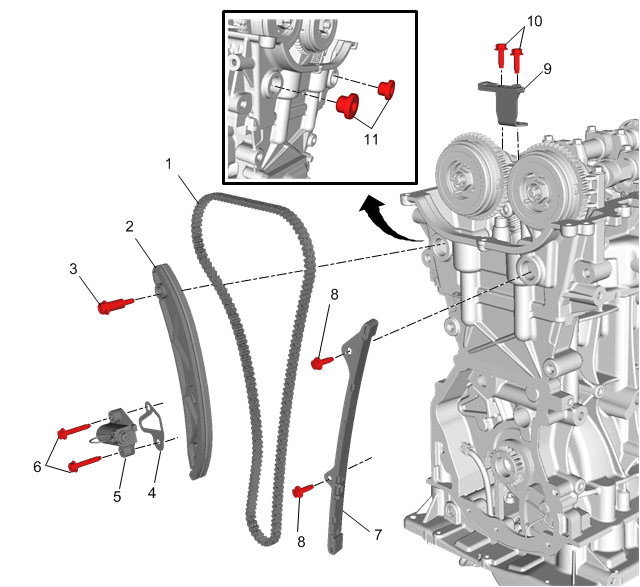 10
9
11
1
2
3
8
6
5
4
8
7