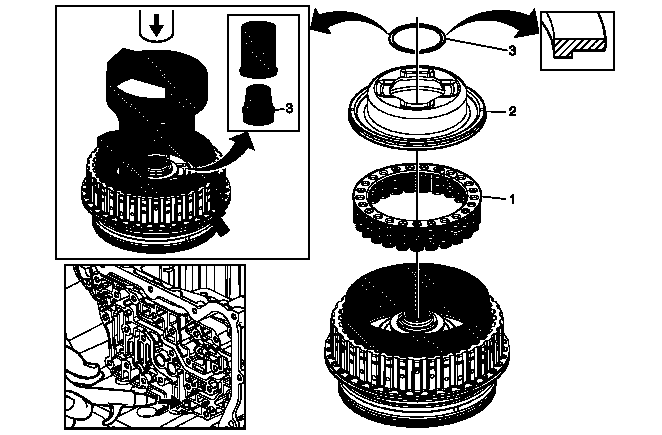 3
3
2
1